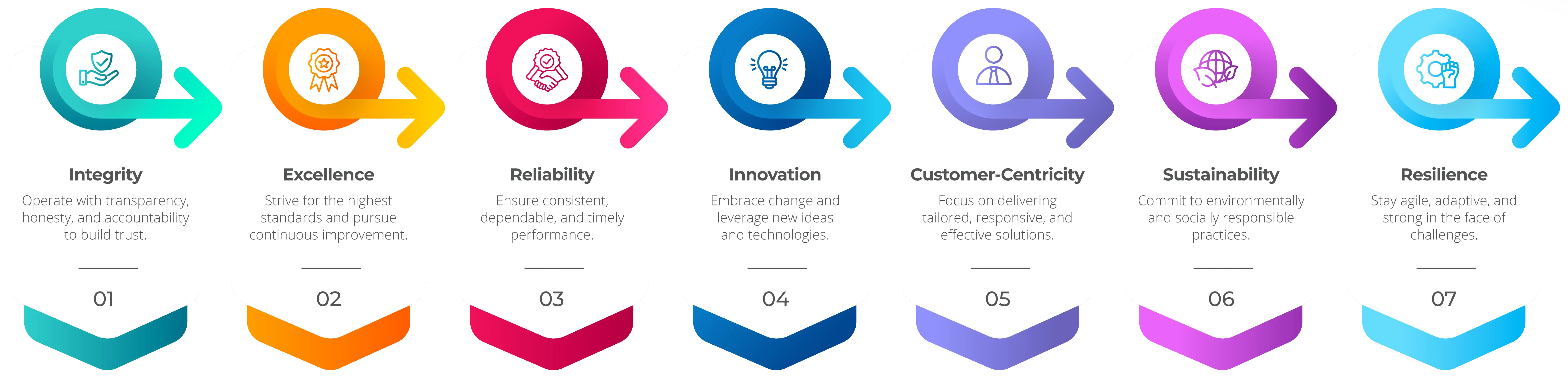 Integrity

Operate with transparency, honesty, and accountability to build trust.

01

Excellence

Strive for the highest standards and pursue continuous improvement.

02

Reliability

Ensure consistent, dependable, and timely performance.

03

Innovation

Embrace change and leverage new ideas and technologies.

04

Customer-Centricity

Focus on delivering tailored, responsive, and effective solutions.

05

Sustainability

Commit to environmentally and socially responsible practices.

06

Resilience

Stay agile, adaptive, and strong in the face of challenges.

07